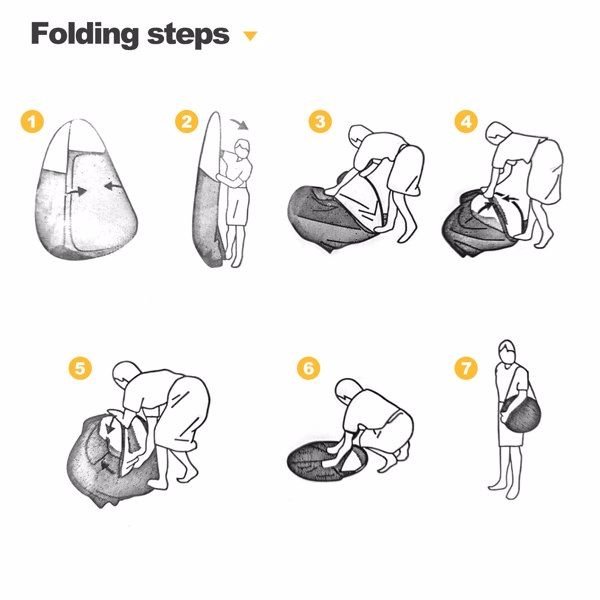 Folding steps

1

2

3

4

5

6

7